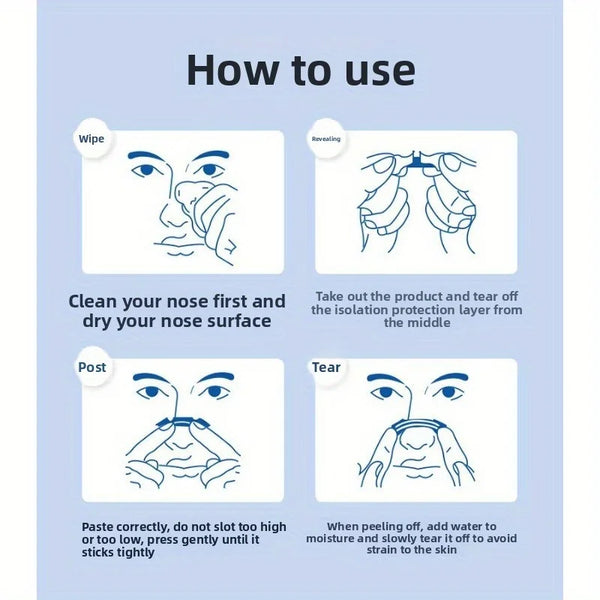 How to use

Wipe

Clean your nose first and dry your nose surface

Revealing

Take out the product and tear off the isolation protection layer from the middle

Post

Paste correctly, do not slot too high or too low, press gently until it sticks tightly

Tear

When peeling off, add water to moisture and slowly tear it off to avoid strain to the skin